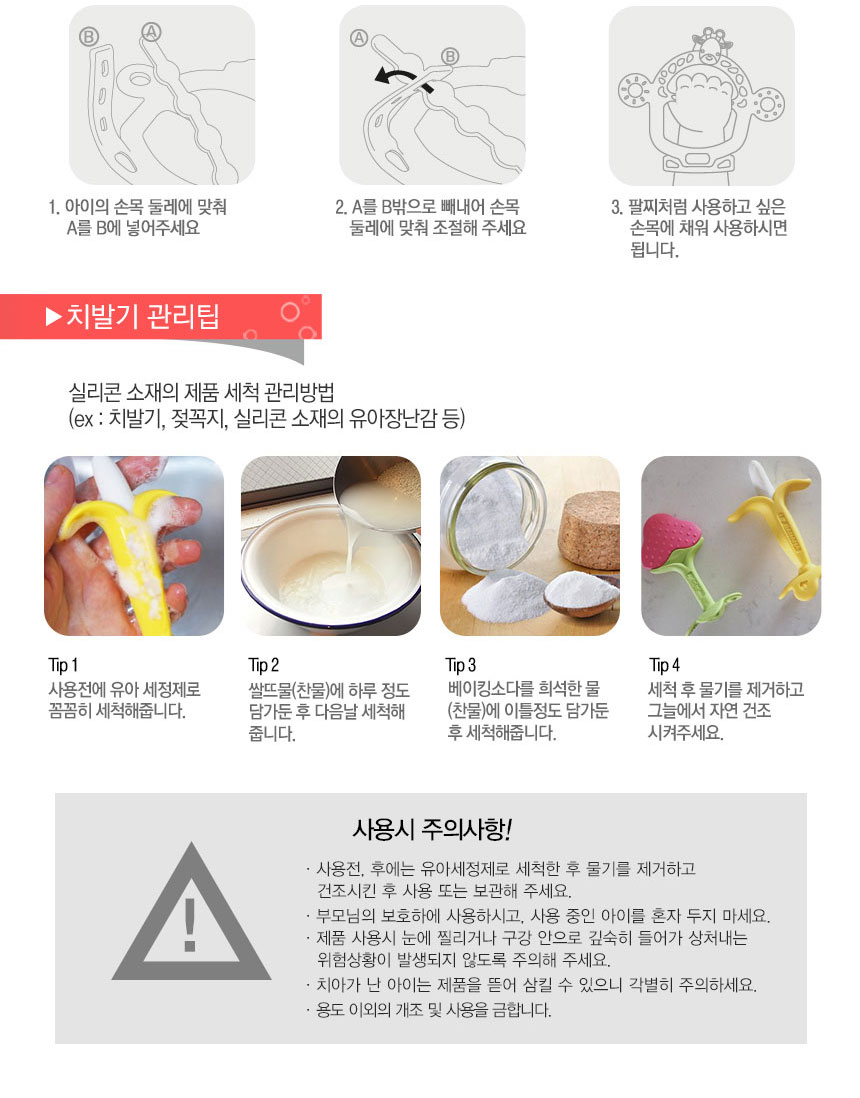 Ⓑ Ⓐ

Ⓐ Ⓑ

1. 아이의 손목 둘레에 맞춰 A를 B에 넣어주세요

2. A를 B밖으로 빼내어 손목 둘레에 맞춰 조절해 주세요

3. 팔찌처럼 사용하고 싶은 손목에 채워 사용하시면 됩니다.

▶치발기 관리팁

실리콘 소재의 제품 세척 관리방법
(ex : 치발기, 젖꼭지, 실리콘 소재의 유아장난감 등)

Tip 1
사용전에 유아 세정제로 꼼꼼히 세척해줍니다.

Tip 2
쌀뜨물(찬물)에 하루 정도 담가둔 후 다음날 세척해 줍니다.

Tip 3
베이킹소다를 희석한 물 (찬물)에 이틀정도 담가둔 후 세척해줍니다.

Tip 4
세척 후 물기를 제거하고 그늘에서 자연 건조 시켜주세요.

사용시 주의사항!

· 사용전, 후에는 유아세정제로 세척한 후 물기를 제거하고 건조시킨 후 사용 또는 보관해 주세요.
· 부모님의 보호하에 사용하시고, 사용 중인 아이를 혼자 두지 마세요.
· 제품 사용시 눈에 찔리거나 구강 안으로 깊숙히 들어가 상처내는 위험상황이 발생되지 않도록 주의해 주세요.
· 치아가 난 아이는 제품을 뜯어 삼킬 수 있으니 각별히 주의하세요.
· 용도 이외의 개조 및 사용을 금합니다.